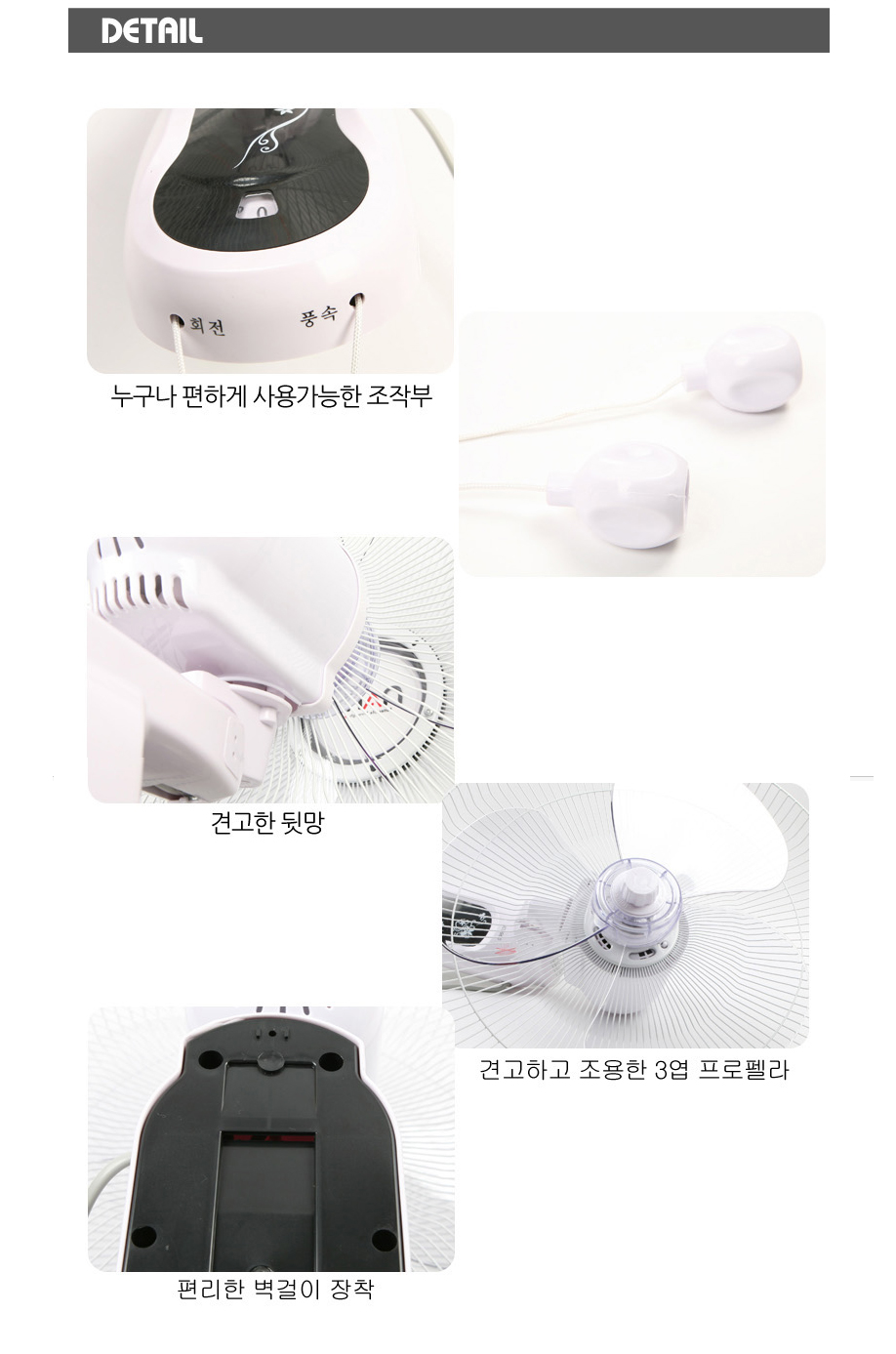 DETAIL

회전 풍속

누구나 편하게 사용가능한 조작부

견고한 뒷망

견고하고 조용한 3엽 프로펠라

편리한 벽걸이 장착